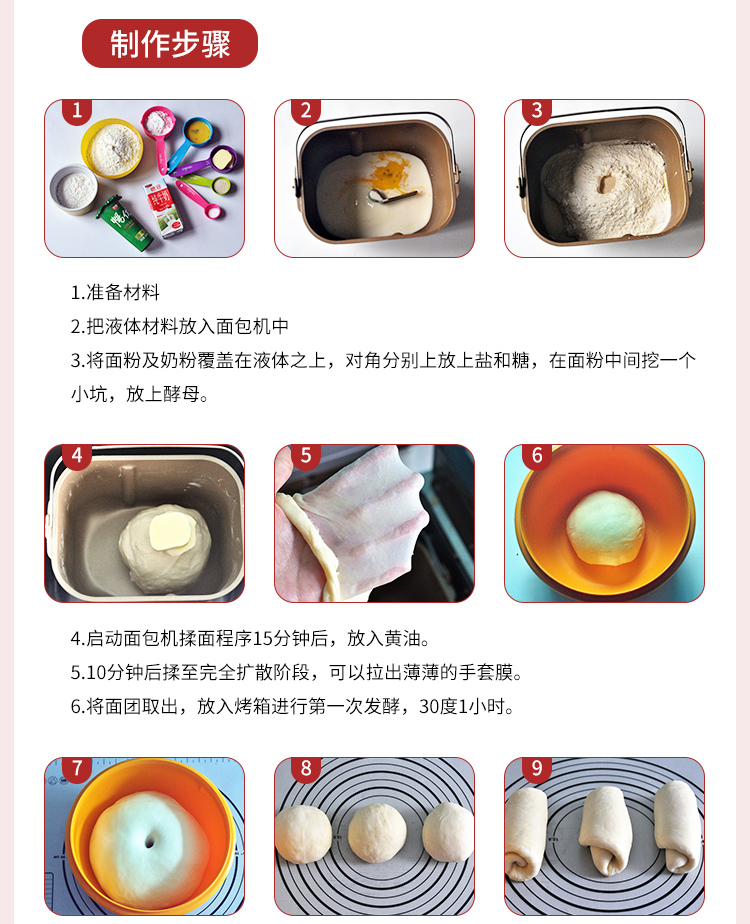 制作步骤

1

2

3

1.准备材料
2.把液体材料放入面包机中
3.将面粉及奶粉覆盖在液体之上，对角分别上放上盐和糖，在面粉中间挖一个小坑，放上酵母。

4

5

6

4.启动面包机揉面程序15分钟后，放入黄油。
5.10分钟后揉至完全扩散阶段，可以拉出薄薄的手套膜。
6.将面团取出，放入烤箱进行第一次发酵，30度1小时。

7

8

9