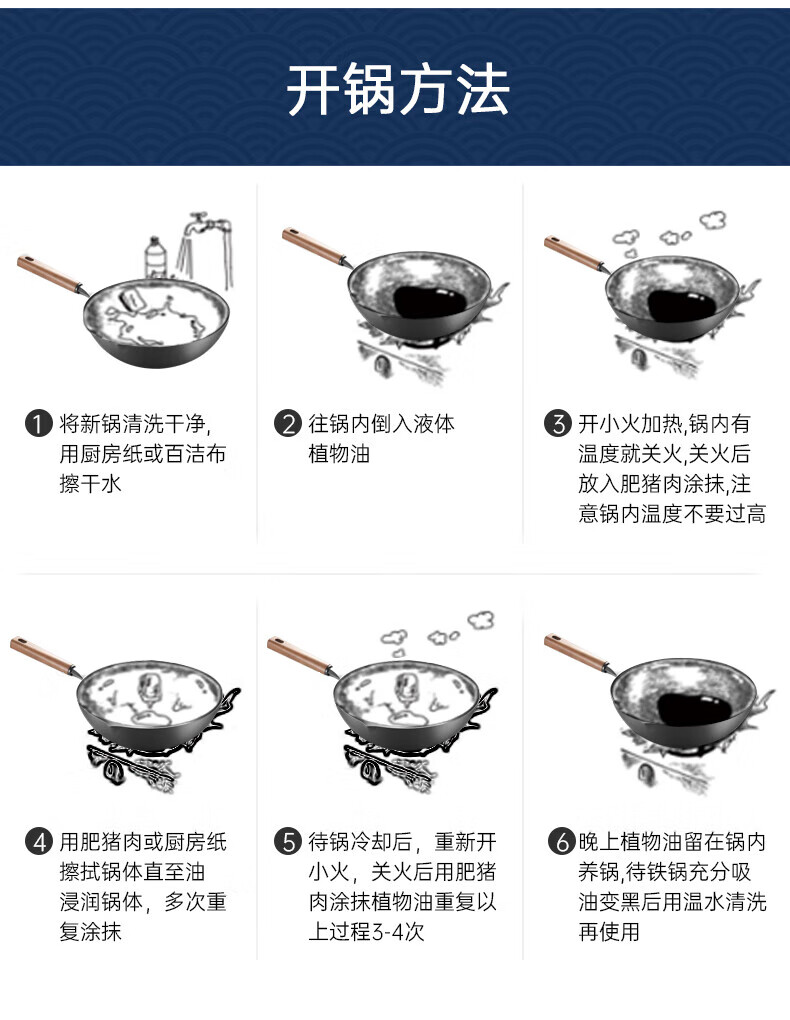 开锅方法

1 将新锅清洗干净，用厨房纸或百洁布擦干水

2 往锅内倒入液体植物油

3 开小火加热,锅内有温度就关火,关火后放入肥猪肉涂抹,注意锅内温度不要过高

4 用肥猪肉或厨房纸擦拭锅体直至油浸润锅体，多次重复涂抹

5 待锅冷却后，重新开小火，关火后用肥猪肉涂抹植物油重复以上过程3-4次

6 晚上植物油留在锅内养锅,待铁锅充分吸油变黑后用温水清洗再使用