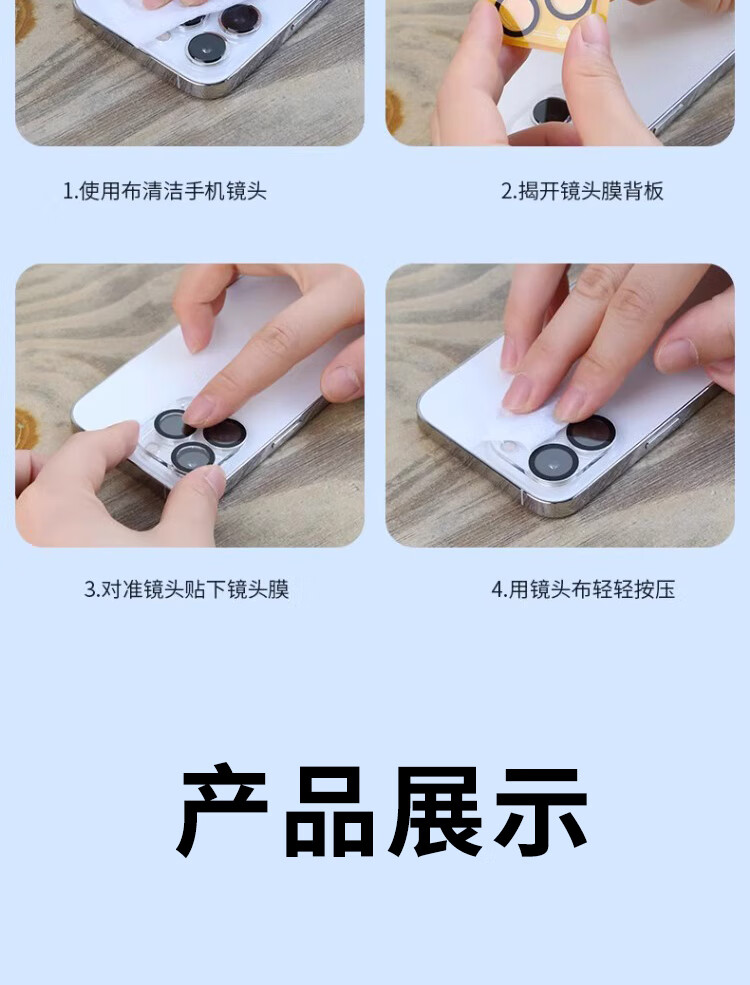 1.使用布清洁手机镜头

2.揭开镜头膜背板

3.对准镜头贴下镜头膜

4.用镜头布轻轻按压

产品展示