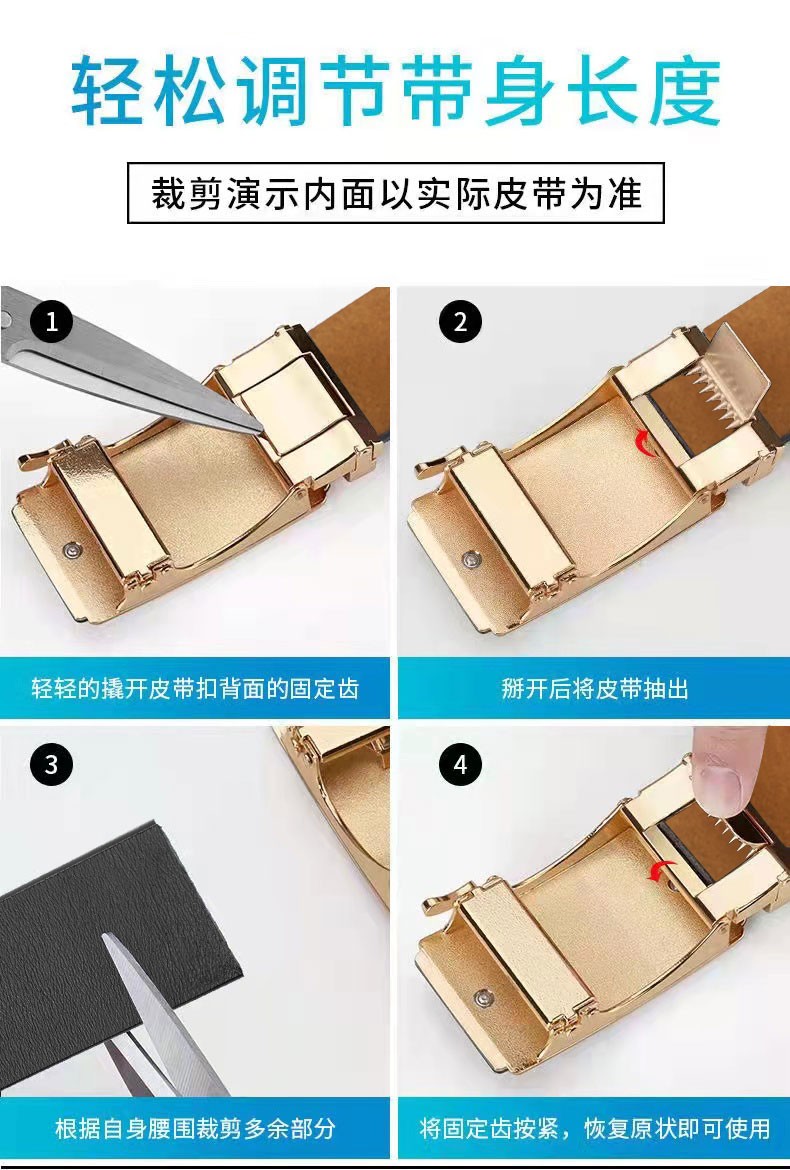 轻松调节带身长度

裁剪演示内面以实际皮带为准

1

轻轻的撬开皮带扣背面的固定齿

2

掰开后将皮带抽出

3

根据自身腰围裁剪多余部分

4

将固定齿按紧，恢复原状即可使用