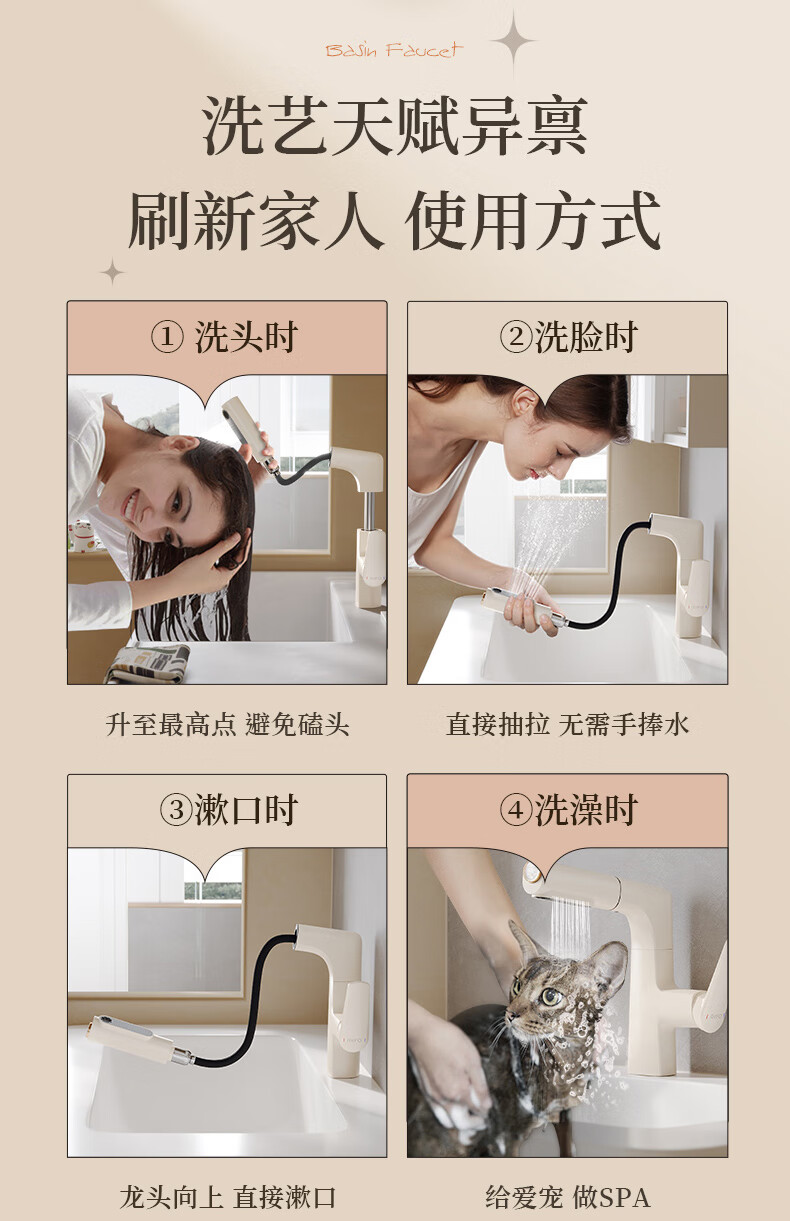 Basin Faucet

洗艺天赋异禀
刷新家人 使用方式

① 洗头时

升至最高点 避免磕头

②洗脸时

直接抽拉 无需手捧水

③漱口时

龙头向上 直接漱口

④洗澡时

给爱宠 做SPA