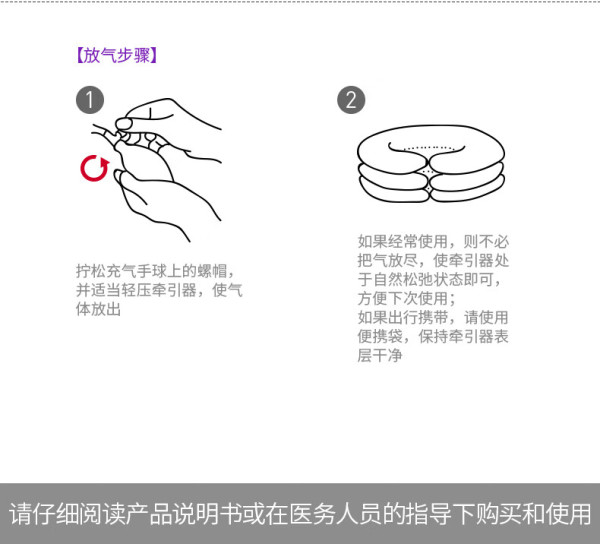 【放气步骤】

1

拧松充气手球上的螺帽，并适当轻压牵引器，使气体放出

2

如果经常使用，则不必把气放尽，使牵引器处于自然松弛状态即可，方便下次使用；
如果出行携带，请使用便携袋，保持牵引器表层干净

请仔细阅读产品说明书或在医务人员的指导下购买和使用