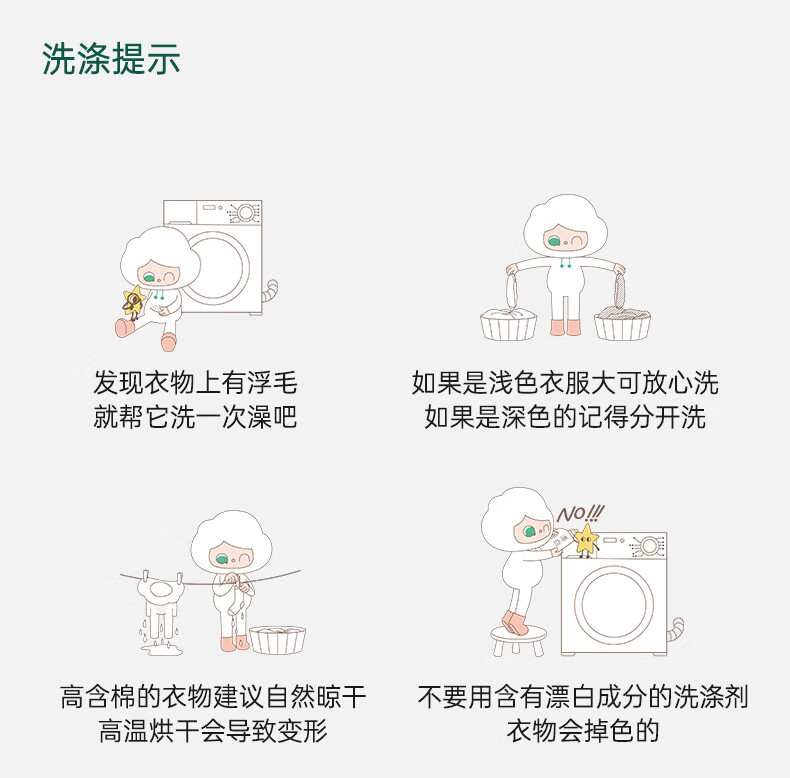 洗涤提示

发现衣物上有浮毛
就帮它洗一次澡吧

如果是浅色衣服大可放心洗
如果是深色的记得分开洗

高含棉的衣物建议自然晾干
高温烘干会导致变形

NO!!!

不要用含有漂白成分的洗涤剂
衣物会掉色的