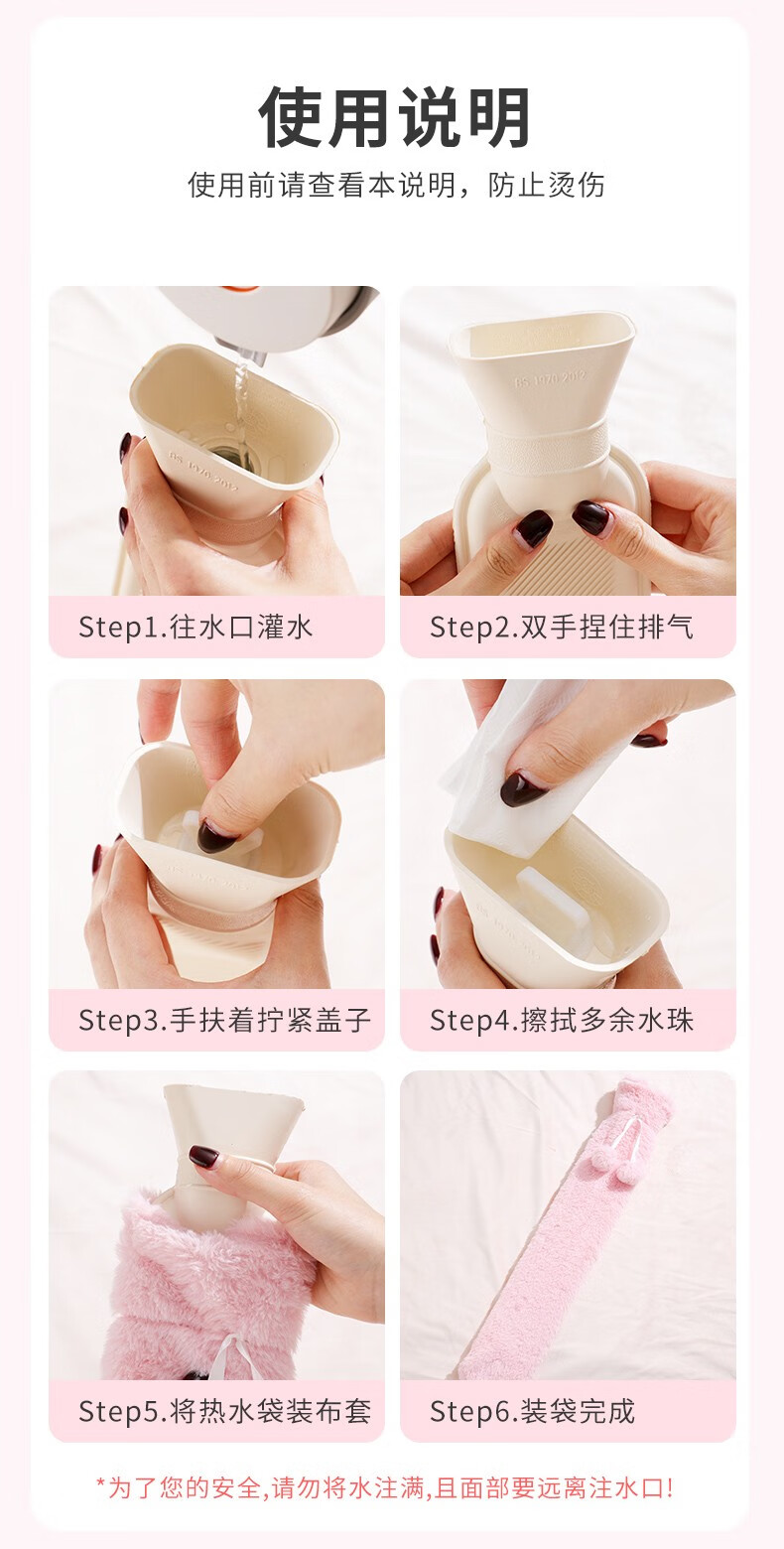 使用说明

使用前请查看本说明，防止烫伤

Step1.往水口灌水

Step2.双手捏住排气

Step3.手扶着拧紧盖子

Step4.擦拭多余水珠

Step5.将热水袋装布套

Step6.装袋完成

*为了您的安全,请勿将水注满,且面部要远离注水口!