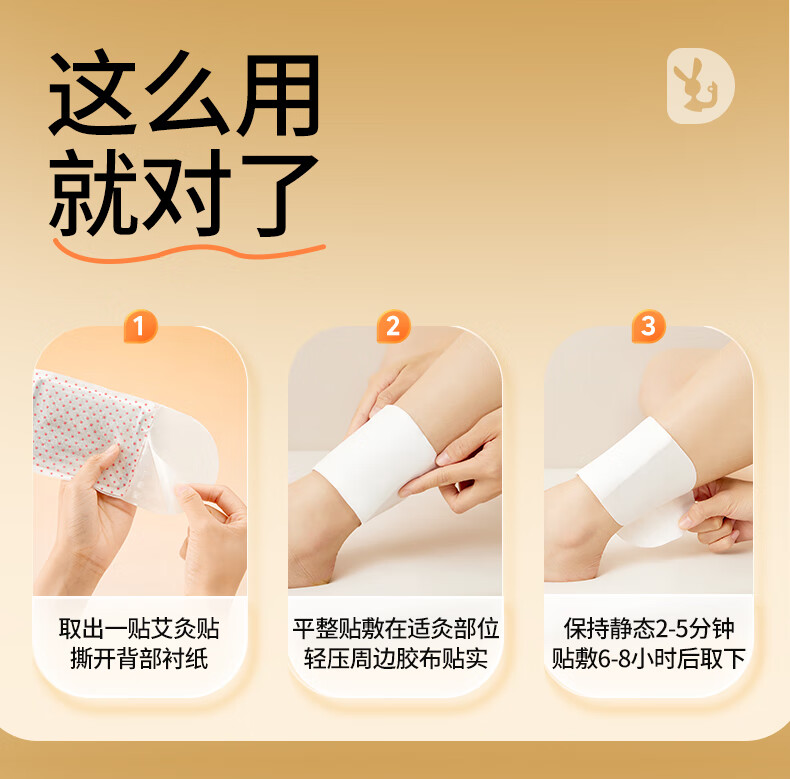 这么用
就对了

1
取出一贴艾灸贴
撕开背部衬纸

2
平整贴敷在适灸部位
轻压周边胶布贴实

3
保持静态2-5分钟
贴敷6-8小时后取下