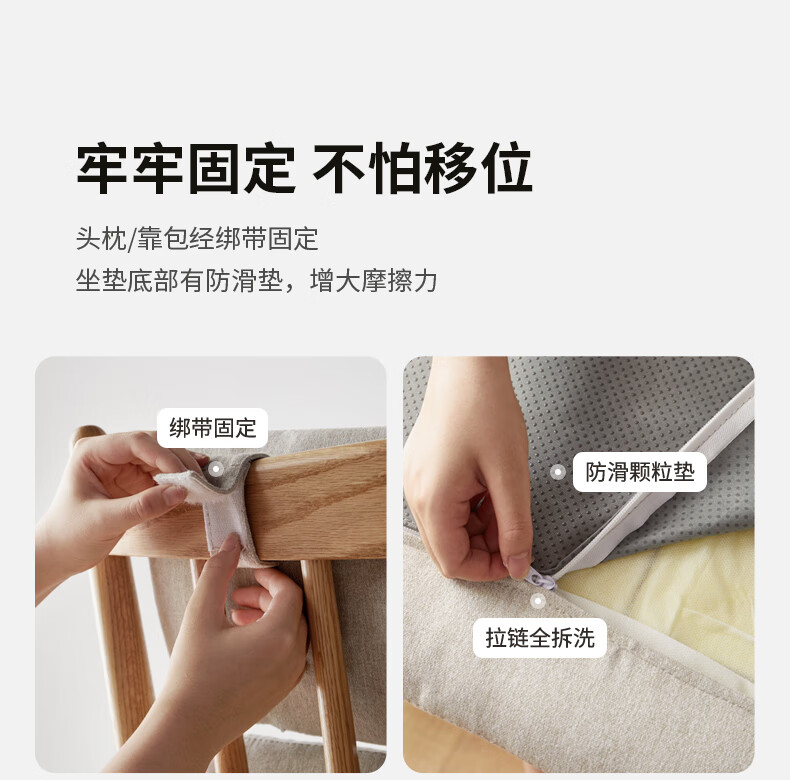 牢牢固定 不怕移位

头枕/靠包经绑带固定
坐垫底部有防滑垫，增大摩擦力

绑带固定

防滑颗粒垫

拉链全拆洗