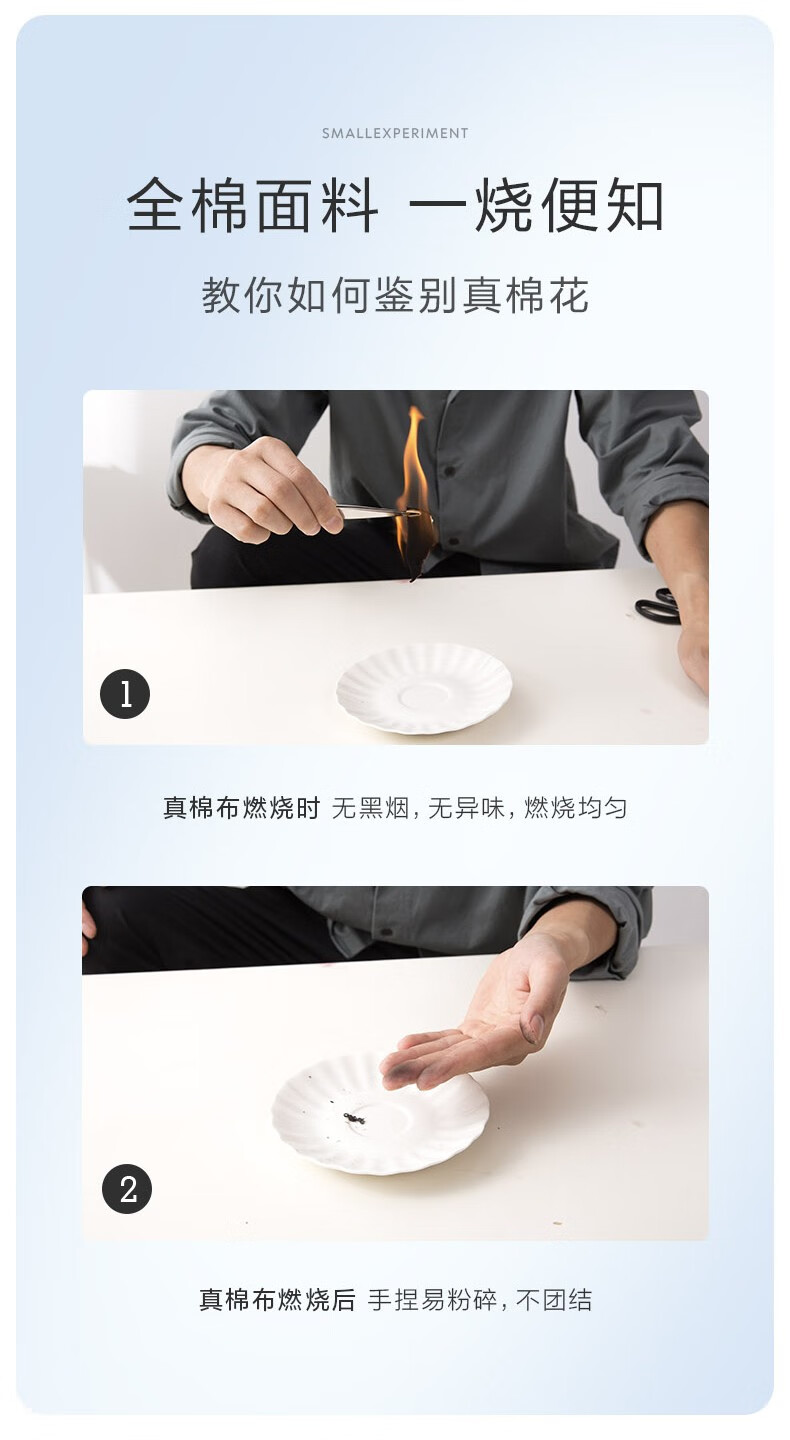 SMALLEXPERIMENT

全棉面料 一烧便知

教你如何鉴别真棉花

1

真棉布燃烧时 无黑烟，无异味，燃烧均匀

2

真棉布燃烧后 手捏易粉碎，不团结