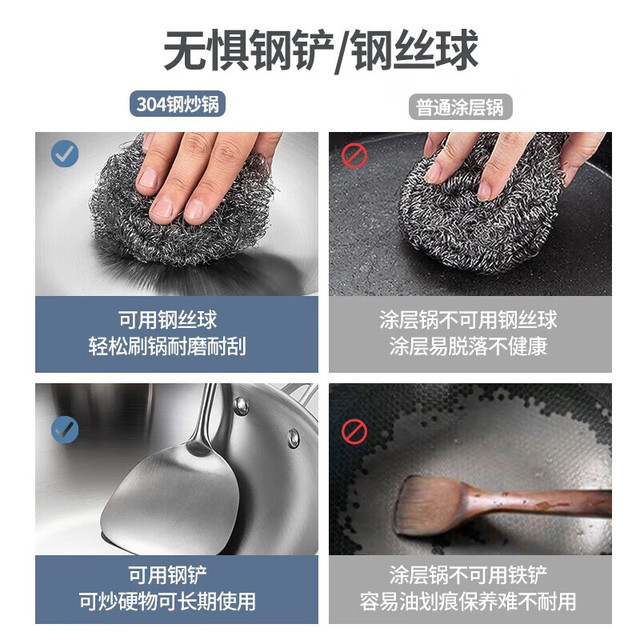 无惧钢铲/钢丝球

304钢炒锅

可用钢丝球
轻松刷锅耐磨耐刮

可用钢铲
可炒硬物可长期使用

普通涂层锅

涂层锅不可用钢丝球
涂层易脱落不健康

涂层锅不可用铁铲
容易油划痕保养难不耐用