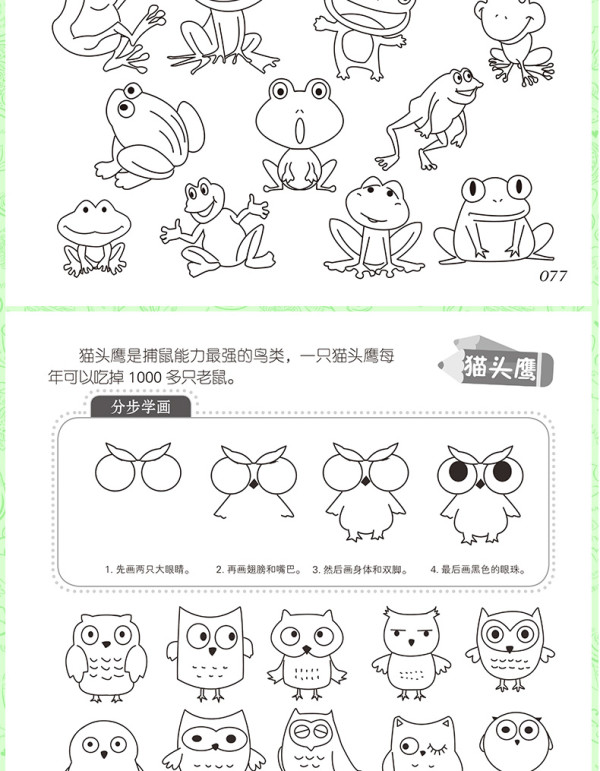 077

猫头鹰是捕鼠能力最强的鸟类，一只猫头鹰每年可以吃掉 1000 多只老鼠。

猫头鹰

分步学画

1. 先画两只大眼睛。 2. 再画翅膀和嘴巴。 3. 然后画身体和双脚。 4. 最后画黑色的眼珠。