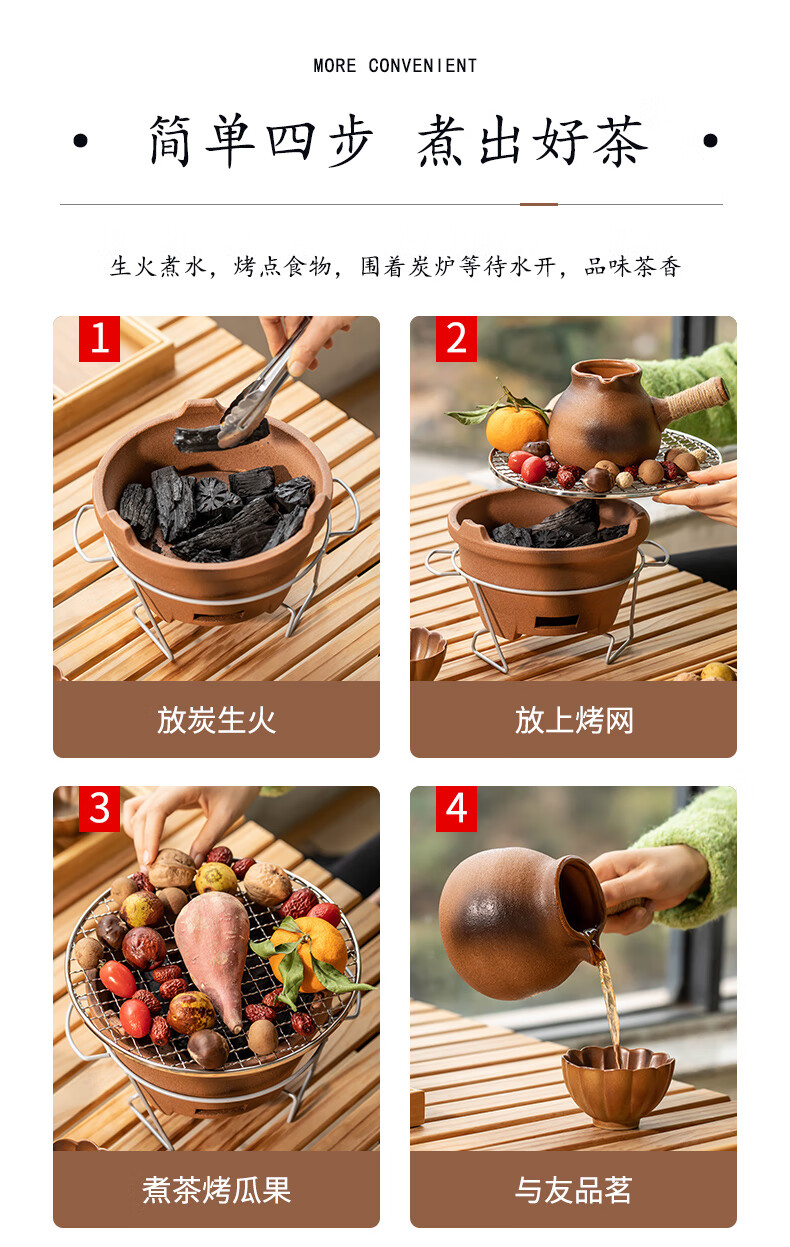 MORE CONVENIENT

• 简单四步 煮出好茶 •

生火煮水，烤点食物，围着炭炉等待水开，品味茶香

1
放炭生火

2
放上烤网

3
煮茶烤瓜果

4
与友品茗