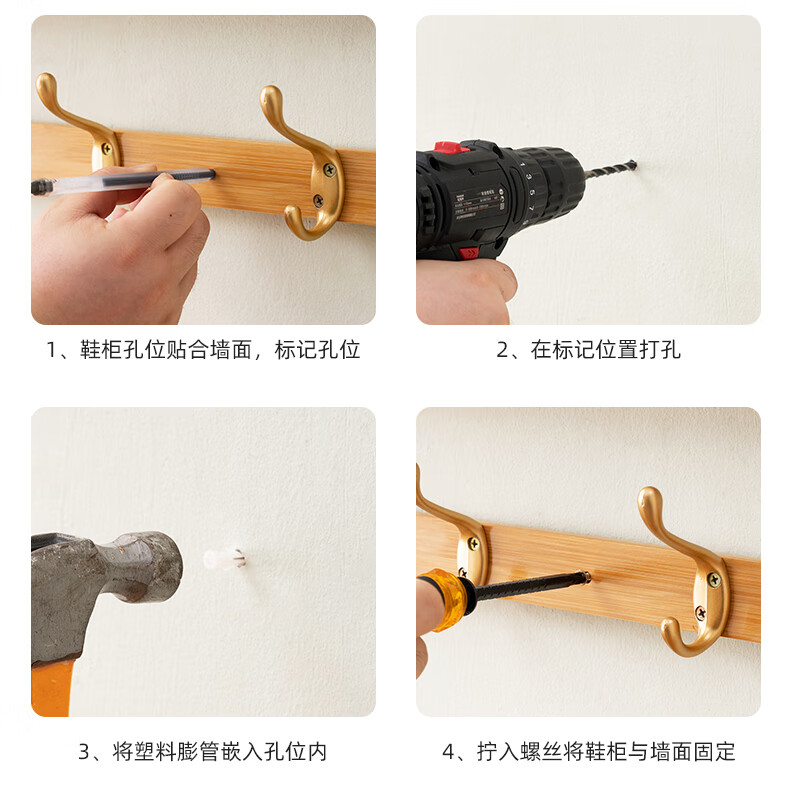 1、鞋柜孔位贴合墙面，标记孔位

2、在标记位置打孔

3、将塑料膨管嵌入孔位内

4、拧入螺丝将鞋柜与墙面固定