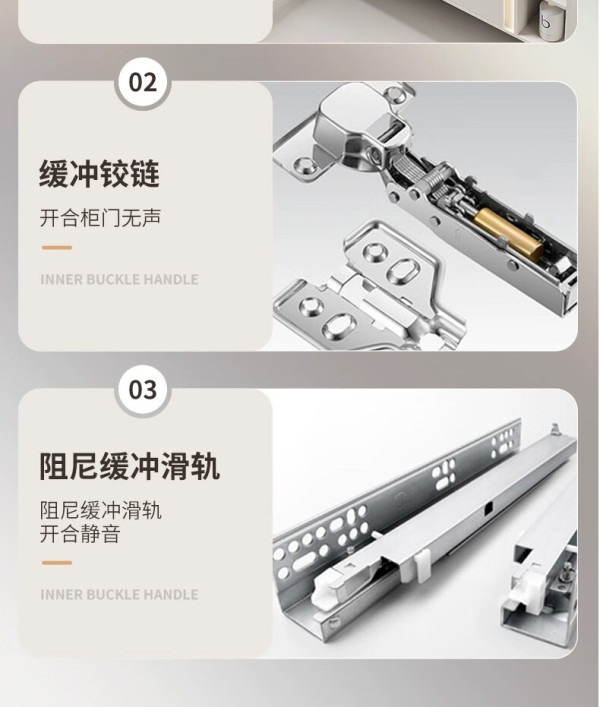 02

缓冲铰链

开合柜门无声

INNER BUCKLE HANDLE

03

阻尼缓冲滑轨

阻尼缓冲滑轨
开合静音

INNER BUCKLE HANDLE