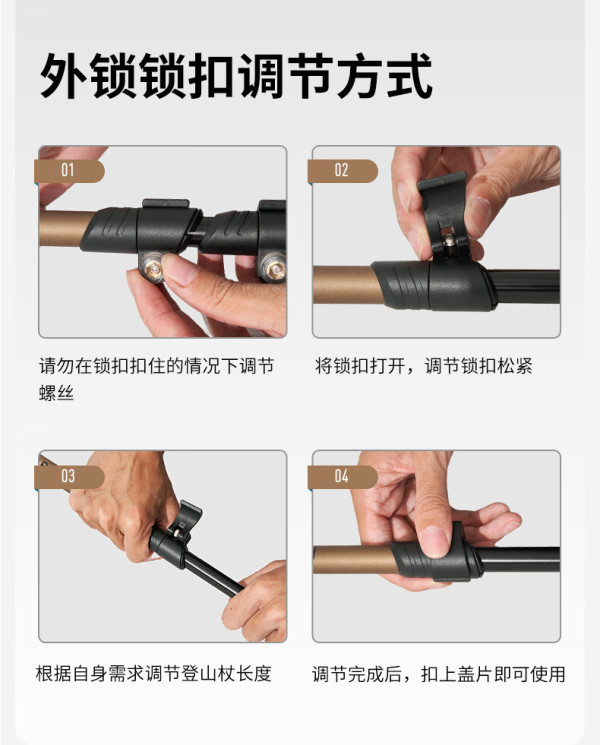 外锁锁扣调节方式

01

请勿在锁扣扣住的情况下调节螺丝

02

将锁扣打开，调节锁扣松紧

03

根据自身需求调节登山杖长度

04

调节完成后，扣上盖片即可使用