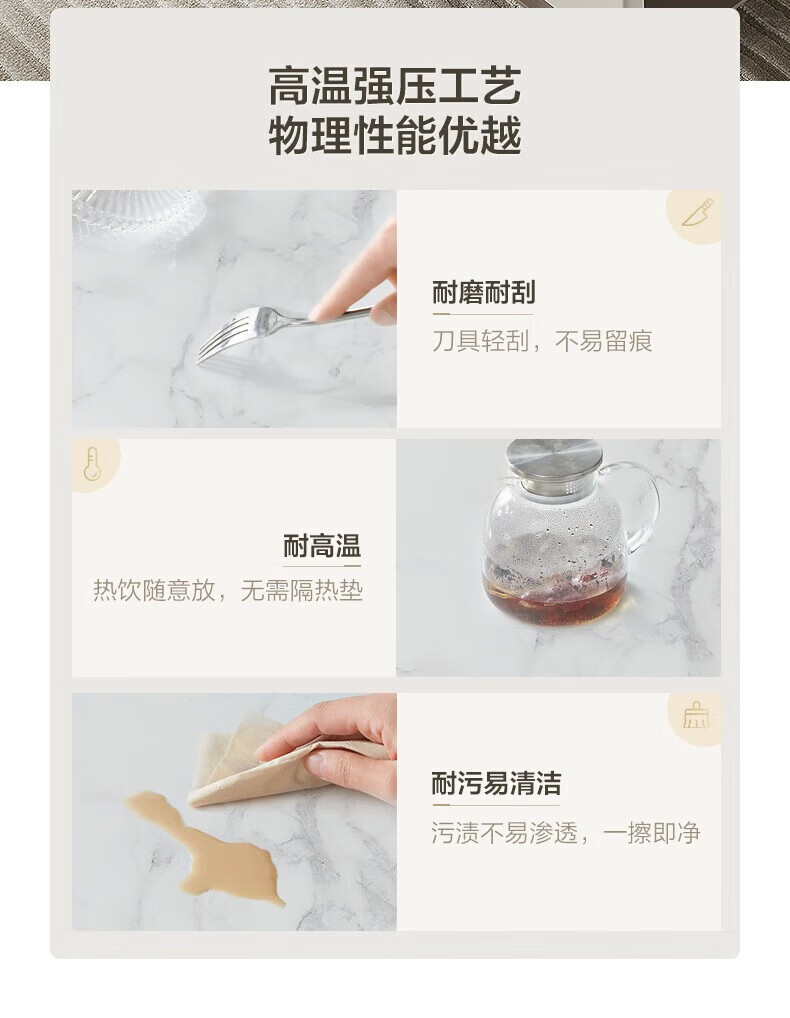 高温强压工艺
物理性能优越

耐磨耐刮
刀具轻刮，不易留痕

耐高温
热饮随意放，无需隔热垫

耐污易清洁
污渍不易渗透，一擦即净