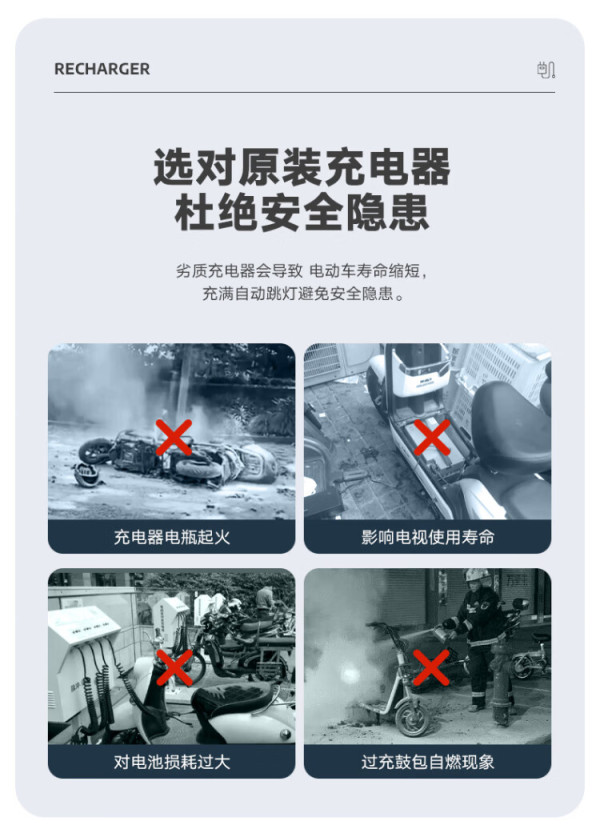 RECHARGER

选对原装充电器
杜绝安全隐患

劣质充电器会导致 电动车寿命缩短，
充满自动跳灯避免安全隐患。

充电器电瓶起火

影响电视使用寿命

对电池损耗过大

过充鼓包自燃现象