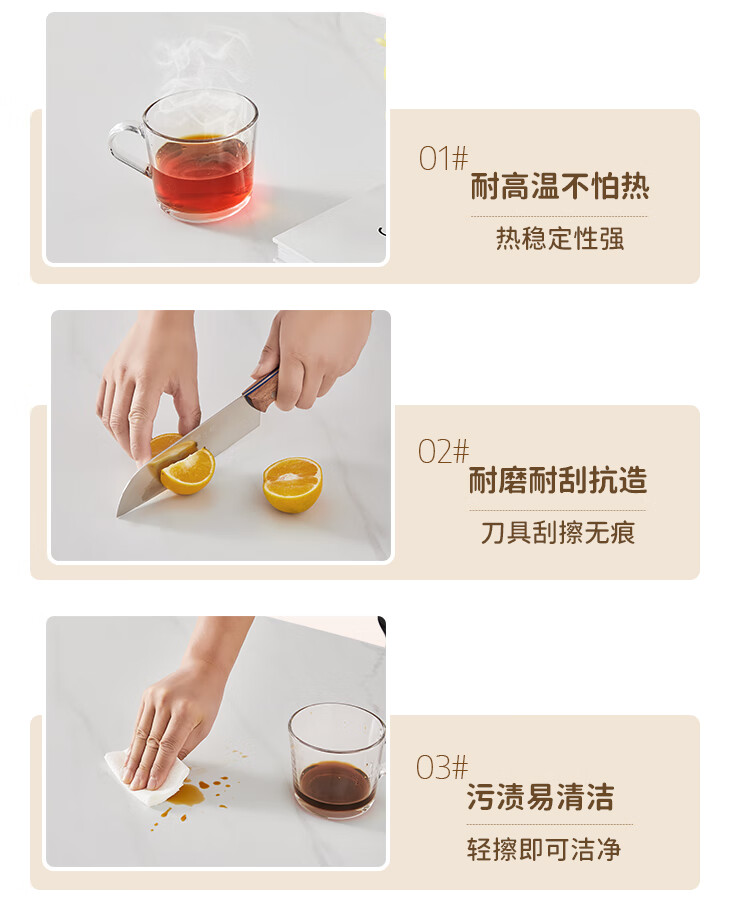 01#
耐高温不怕热
热稳定性强

02#
耐磨耐刮抗造
刀具刮擦无痕

03#
污渍易清洁
轻擦即可洁净