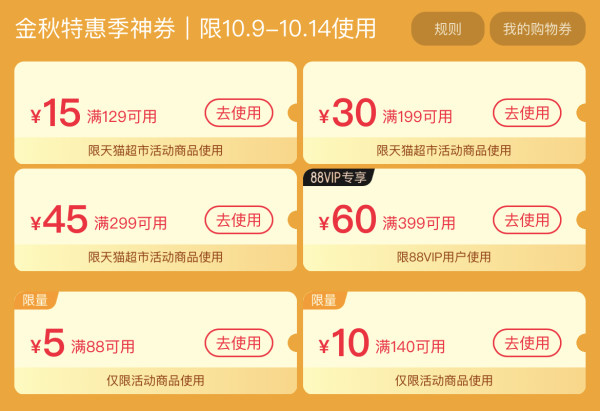 金秋特惠季神券 | 限10.9–10.14使用

规则

我的购物券

¥15 满129可用 去使用
限天猫超市活动商品使用

¥30 满199可用 去使用
限天猫超市活动商品使用

¥45 满299可用 去使用
限天猫超市活动商品使用

88VIP专享
¥60 满399可用 去使用
限88VIP用户使用

限量
¥5 满88可用 去使用
仅限活动商品使用

限量
¥10 满140可用 去使用
仅限活动商品使用