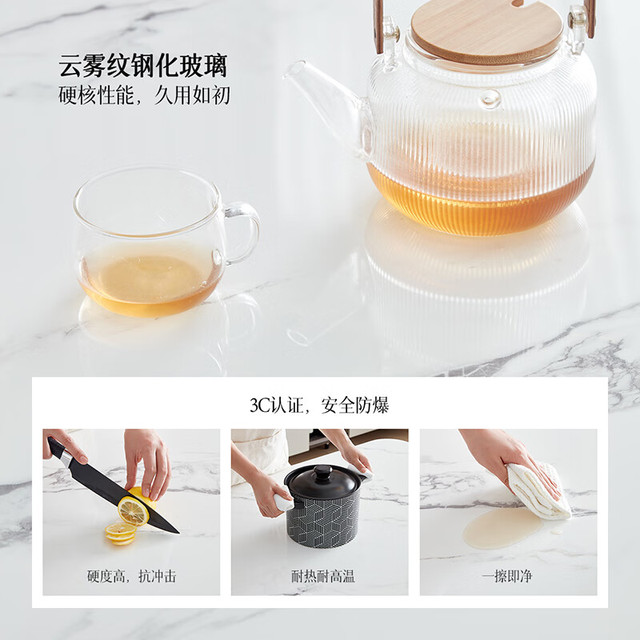 云雾纹钢化玻璃
硬核性能，久用如初

3C认证，安全防爆

硬度高，抗冲击

耐热耐高温

一擦即净