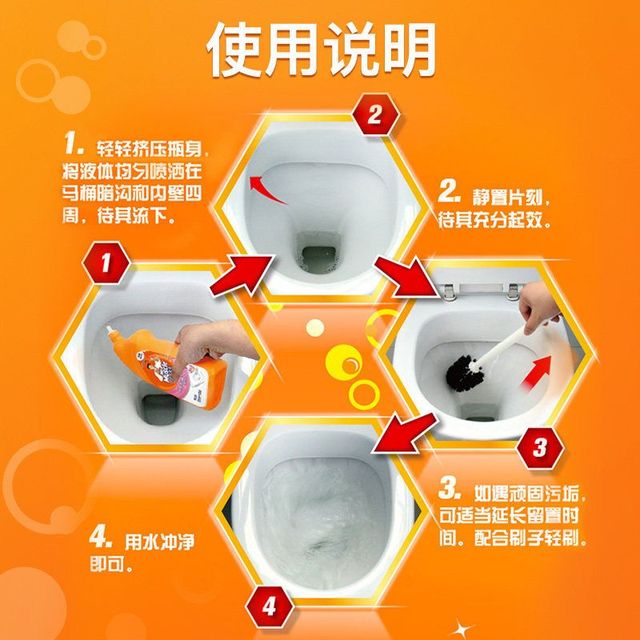 使用说明

1.轻轻挤压瓶身，将液体均匀喷洒在马桶暗沟和内壁四周，待其流下。

2

2.静置片刻，待其充分起效。

1

3

3.如遇顽固污垢，可适当延长留置时间。配合刷子轻刷。

4.用水冲净即可。

4