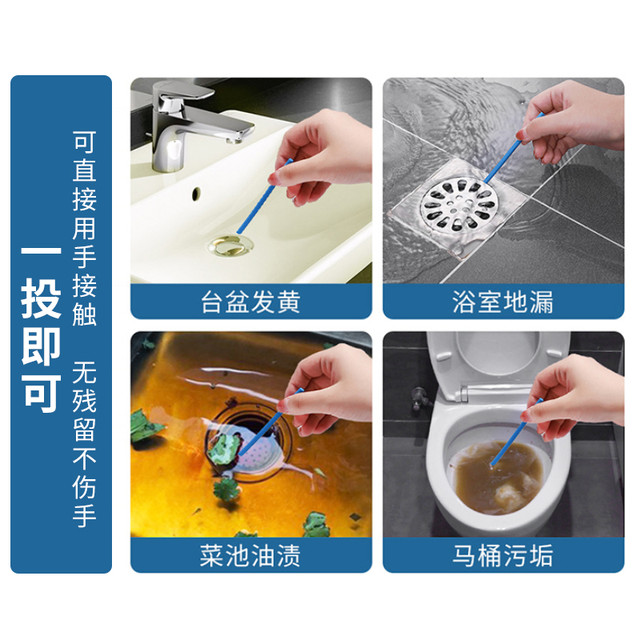 一投即可

可直接用手接触

无残留不伤手

台盆发黄

浴室地漏

菜池油渍

马桶污垢