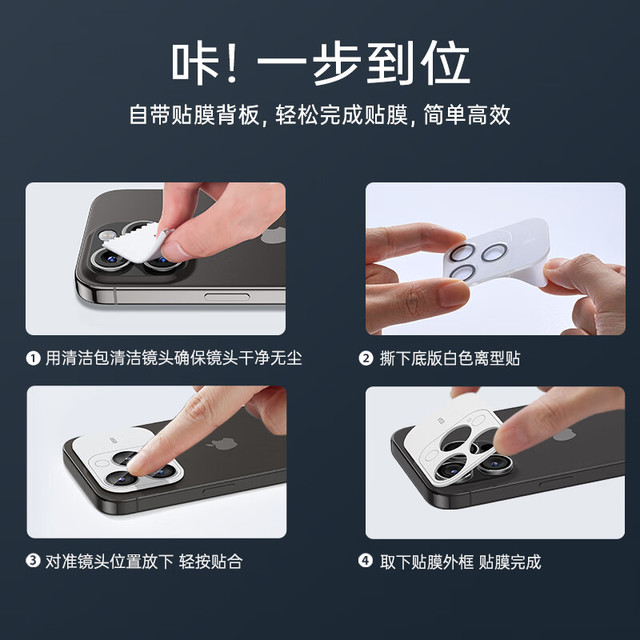 咔！一步到位

自带贴膜背板，轻松完成贴膜，简单高效

❶ 用清洁包清洁镜头确保镜头干净无尘

❷ 撕下底版白色离型贴

❸ 对准镜头位置放下 轻按贴合

❹ 取下贴膜外框 贴膜完成