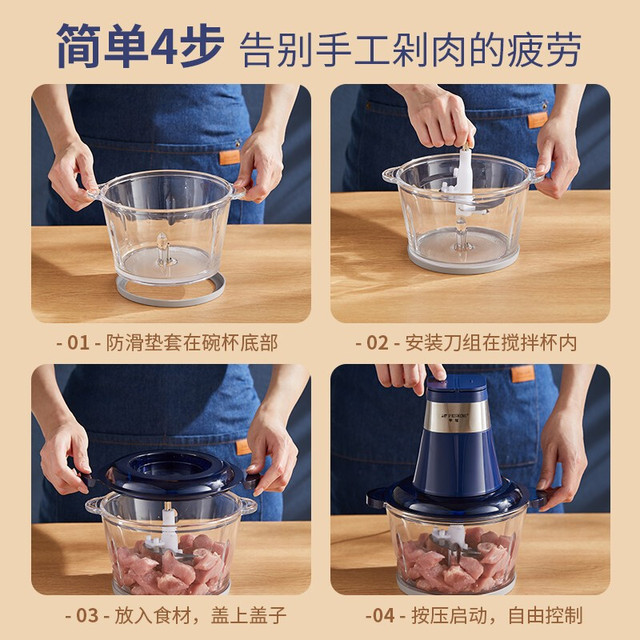 简单4步 告别手工剁肉的疲劳

- 01 - 防滑垫套在碗杯底部

- 02 - 安装刀组在搅拌杯内

- 03 - 放入食材，盖上盖子

-04 - 按压启动，自由控制