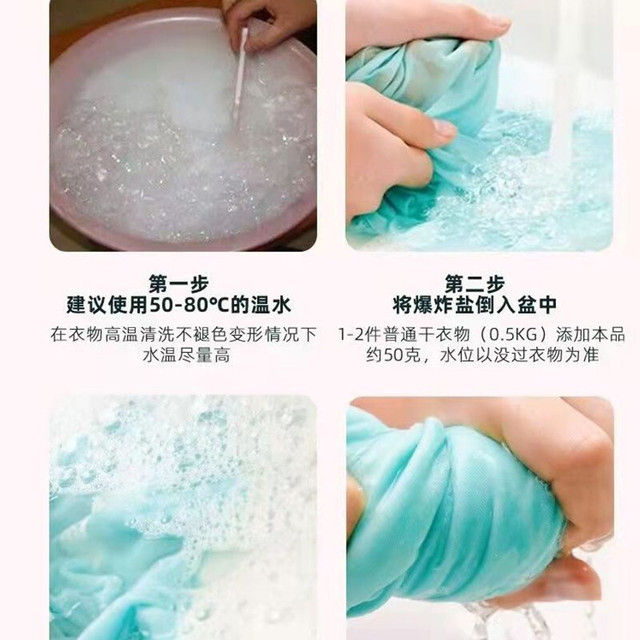 第一步
建议使用50-80°C的温水

在衣物高温清洗不褪色变形情况下水温尽量高

第二步
将爆炸盐倒入盆中

1-2件普通干衣物（0.5KG）添加本品约50克，水位以没过衣物为准