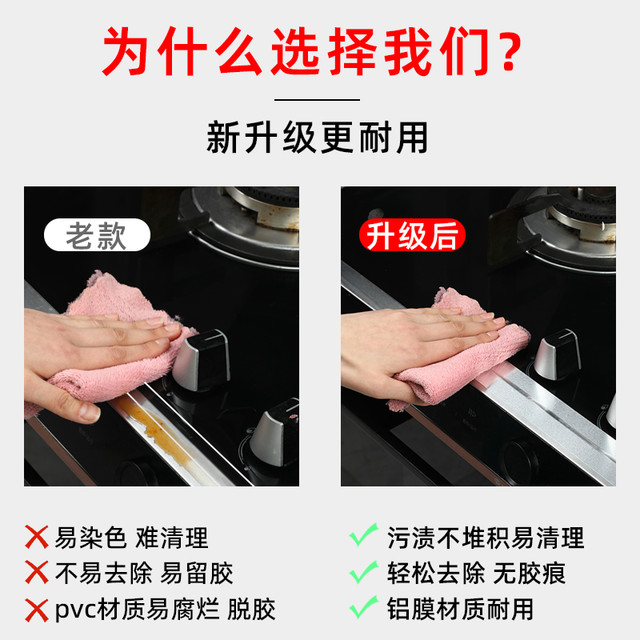 为什么选择我们?

新升级更耐用

老款

升级后

易染色 难清理
不易去除 易留胶
pvc材质易腐烂 脱胶

污渍不堆积易清理
轻松去除 无胶痕
铝膜材质耐用