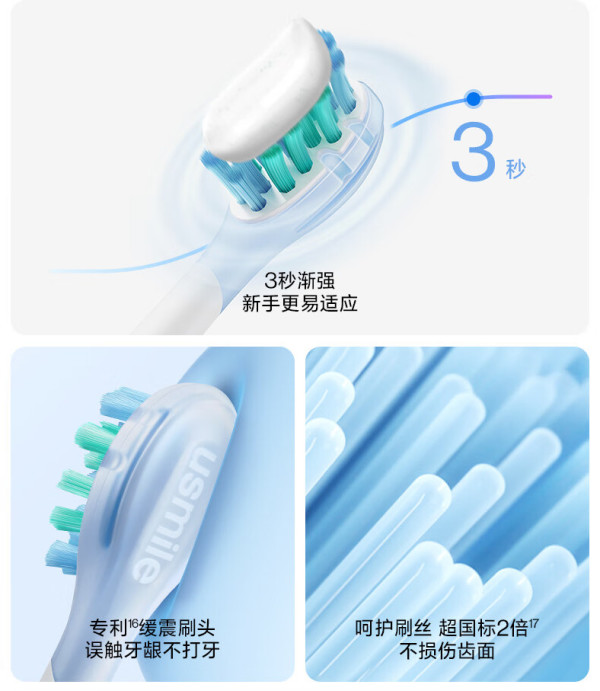 3 秒

3秒渐强
新手更易适应

usmile

专利$^{16}$缓震刷头
误触牙龈不打牙

呵护刷丝 超国标2倍$^{17}$
不损伤齿面