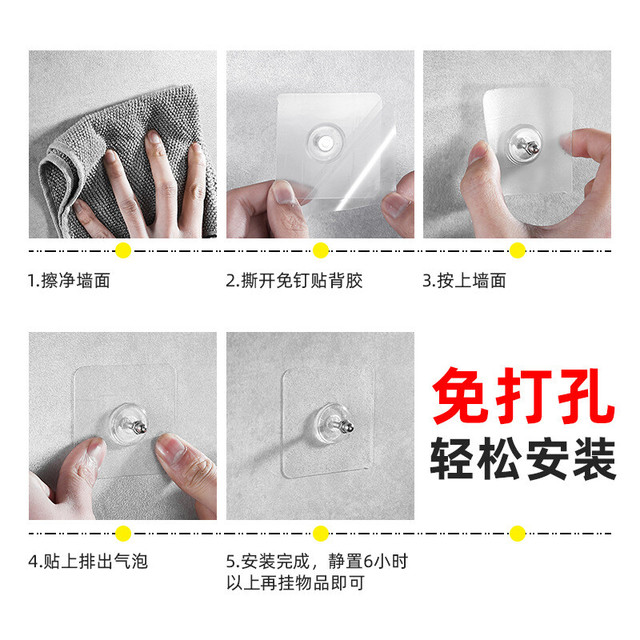 1.擦净墙面

2.撕开免钉贴背胶

3.按上墙面

免打孔
轻松安装

4.贴上排出气泡

5.安装完成，静置6小时以上再挂物品即可