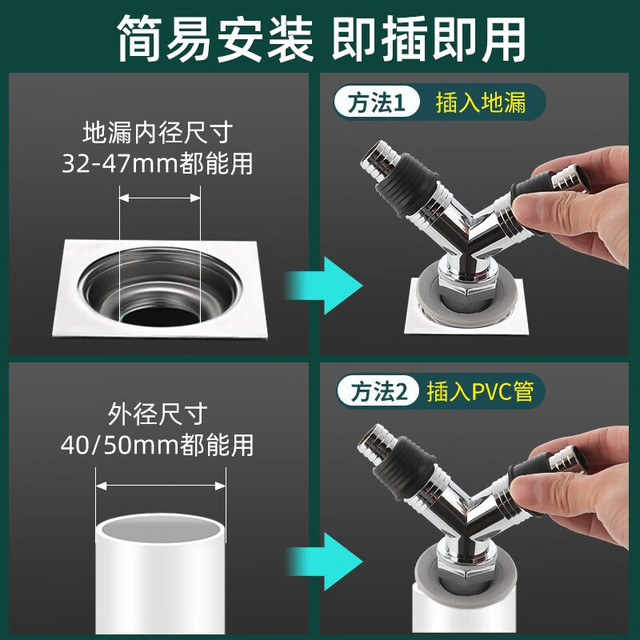 简易安装 即插即用

地漏内径尺寸
32-47mm都能用

方法1 插入地漏

外径尺寸
40/50mm都能用

方法2 插入PVC管