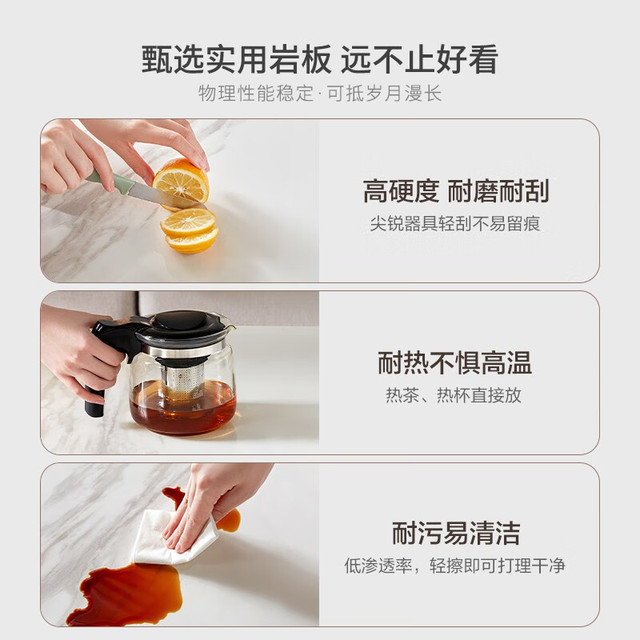 甄选实用岩板 远不止好看
物理性能稳定·可抵岁月漫长

高硬度 耐磨耐刮
尖锐器具轻刮不易留痕

耐热不惧高温
热茶、热杯直接放

耐污易清洁
低渗透率，轻擦即可打理干净