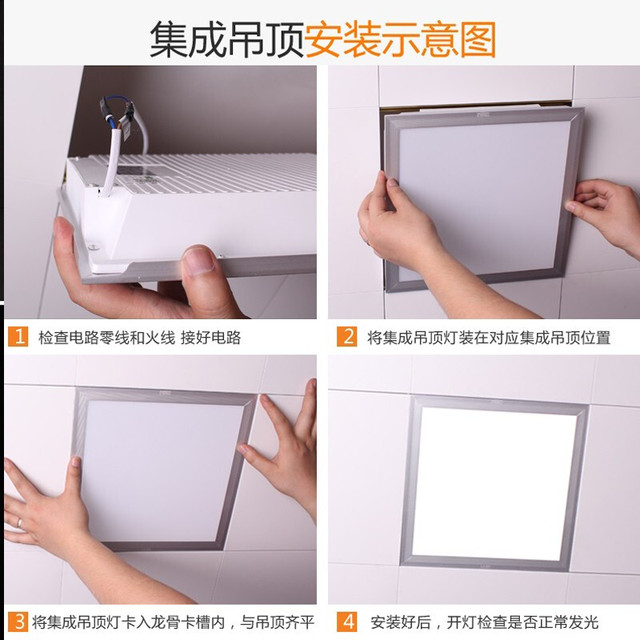 集成吊顶安装示意图

1 检查电路零线和火线 接好电路

2 将集成吊顶灯装在对应集成吊顶位置

3 将集成吊顶灯卡入龙骨卡槽内，与吊顶齐平

4 安装好后，开灯检查是否正常发光