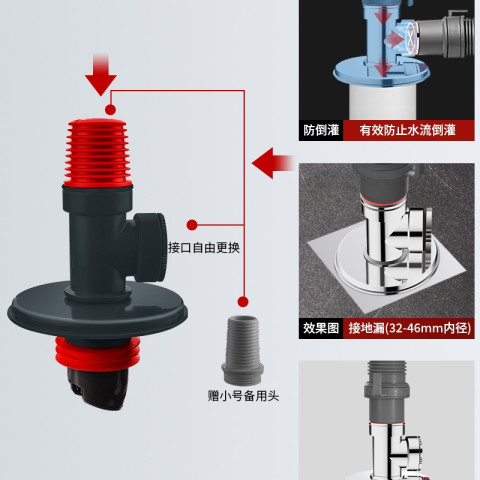 防倒灌 有效防止水流倒灌

接口自由更换

效果图 接地漏(32-46mm内径)

赠小号备用头