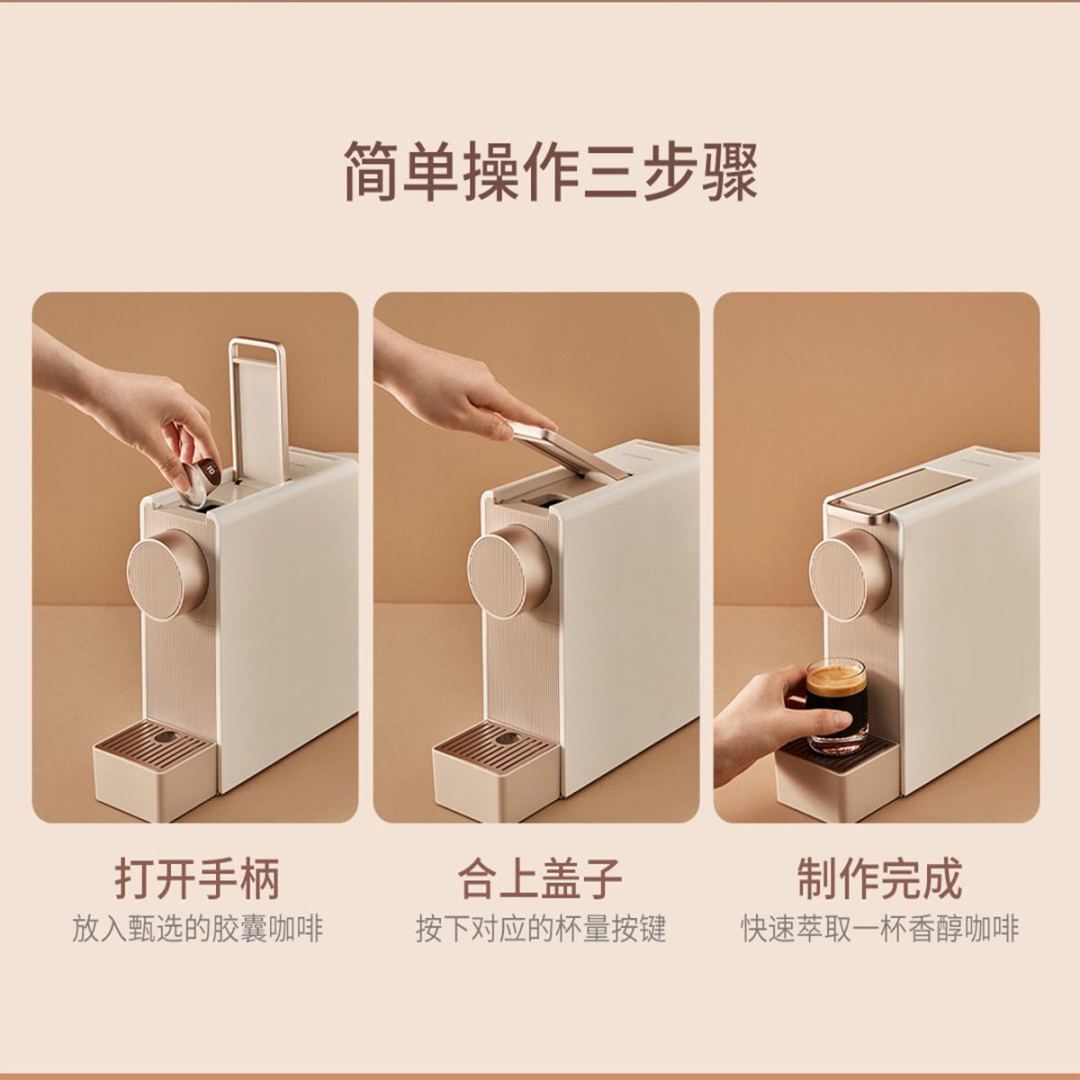 简单操作三步骤

打开手柄
放入甄选的胶囊咖啡

合上盖子
按下对应的杯量按键

制作完成
快速萃取一杯香醇咖啡