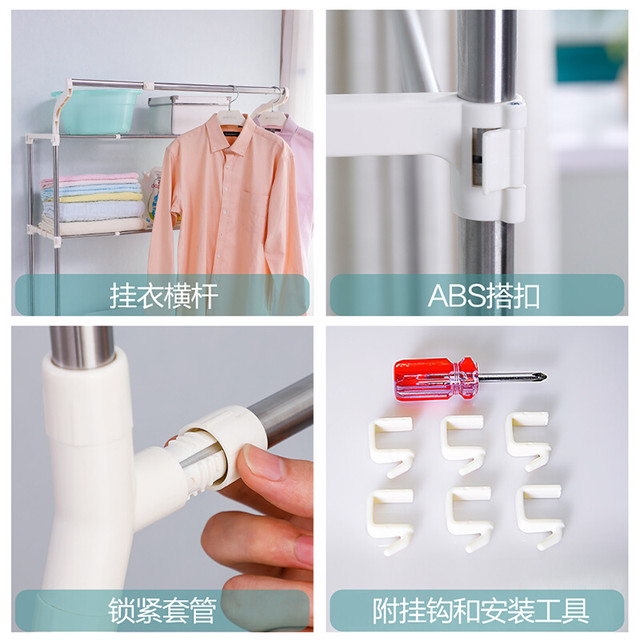 挂衣横杆

ABS搭扣

锁紧套管

附挂钩和安装工具