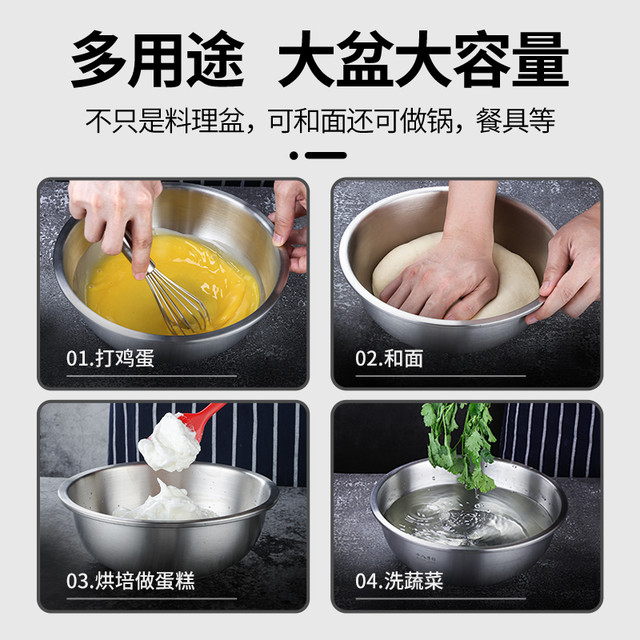 多用途 大盆大容量

不只是料理盆，可和面还可做锅，餐具等

01.打鸡蛋

02.和面

03.烘培做蛋糕

04.洗蔬菜