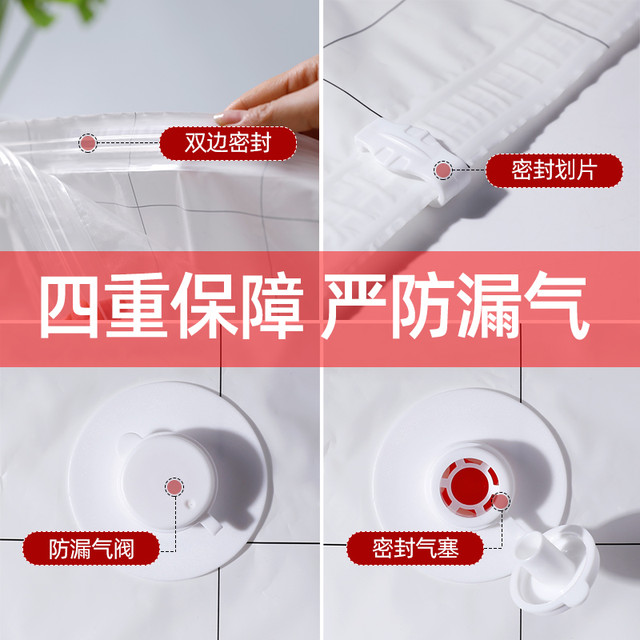 双边密封

密封划片

四重保障 严防漏气

防漏气阀

密封气塞