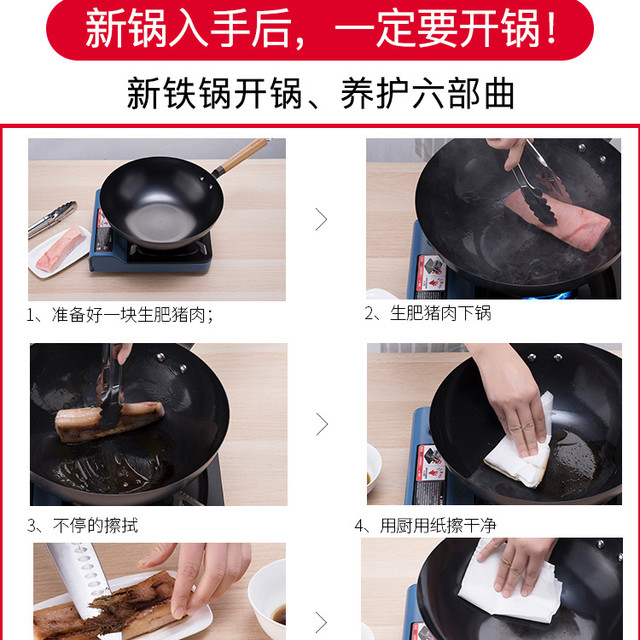 新锅入手后，一定要开锅！

新铁锅开锅、养护六部曲

1、准备好一块生肥猪肉；

2、生肥猪肉下锅

3、不停的擦拭

4、用厨用纸擦干净