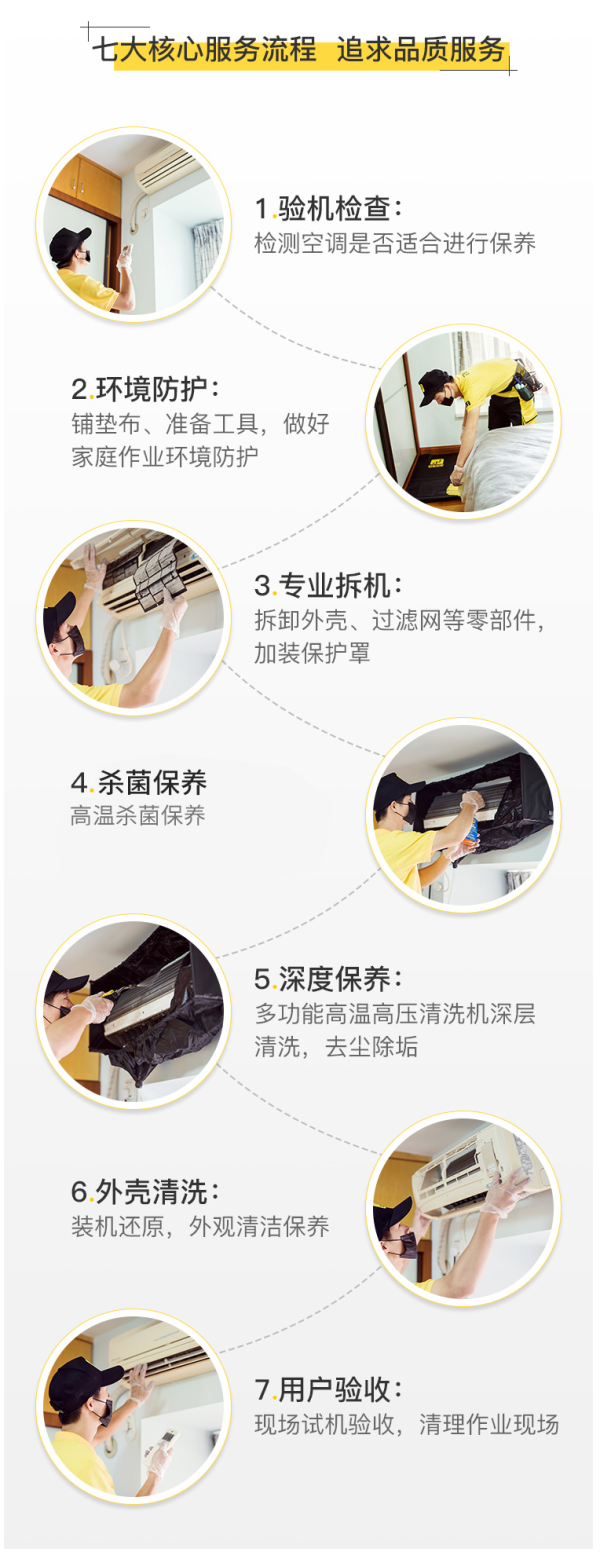 七大核心服务流程　追求品质服务

1.验机检查：
检测空调是否适合进行保养

2.环境防护：
铺垫布、准备工具，做好家庭作业环境防护

3.专业拆机：
拆卸外壳、过滤网等零部件，加装保护罩

4.杀菌保养
高温杀菌保养

5.深度保养：
多功能高温高压清洗机深层清洗，去尘除垢

6.外壳清洗：
装机还原，外观清洁保养

7.用户验收：
现场试机验收，清理作业现场