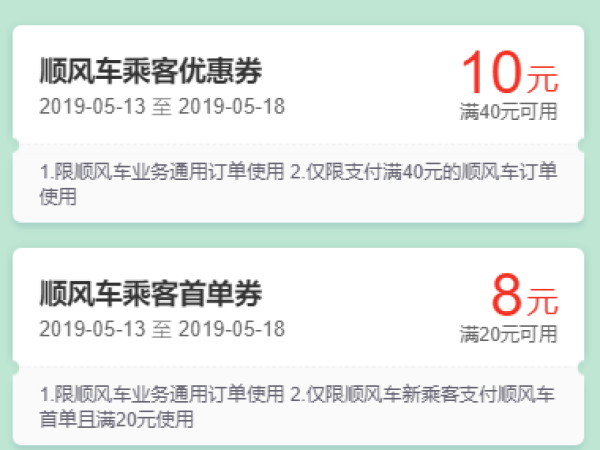 顺风车乘客优惠券
2019-05-13 至 2019-05-18

10元
满40元可用

1.限顺风车业务通用订单使用 2.仅限支付满40元的顺风车订单使用

顺风车乘客首单券
2019-05-13 至 2019-05-18

8元
满20元可用

1.限顺风车业务通用订单使用 2.仅限顺风车新乘客支付顺风车首单且满20元使用