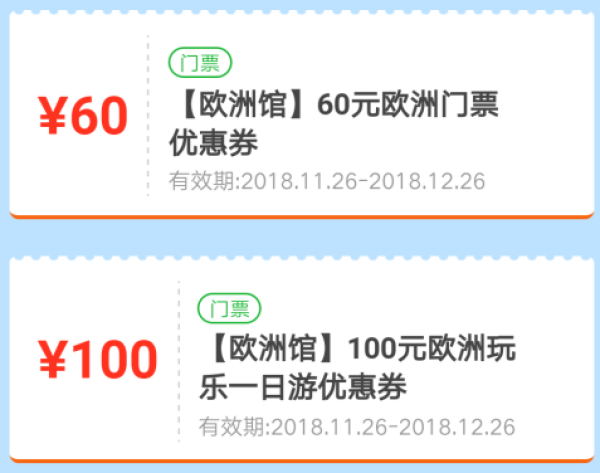 ¥60

门票

【欧洲馆】60元欧洲门票优惠券

有效期:2018.11.26-2018.12.26

¥100

门票

【欧洲馆】100元欧洲玩乐一日游优惠券

有效期:2018.11.26-2018.12.26