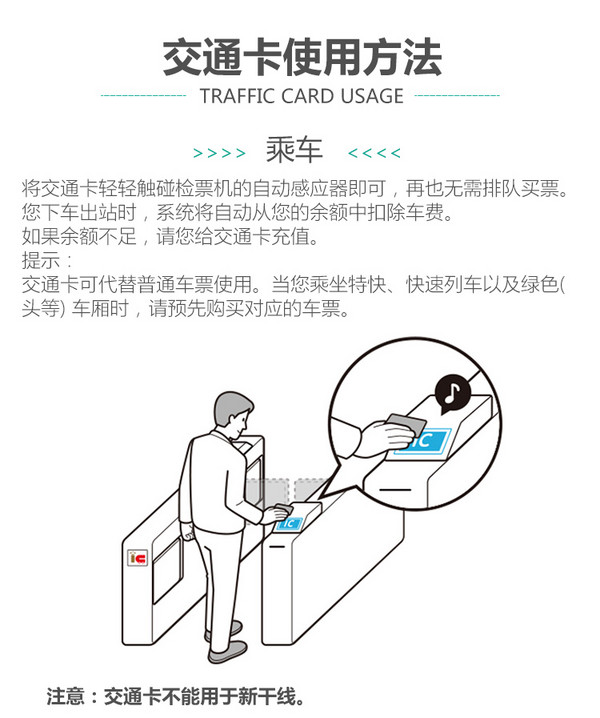 交通卡使用方法

TRAFFIC CARD USAGE

>>>> 乘车 <<<<

将交通卡轻轻触碰检票机的自动感应器即可，再也无需排队买票。
您下车出站时，系统将自动从您的余额中扣除车费。
如果余额不足，请您给交通卡充值。
提示：
交通卡可代替普通车票使用。当您乘坐特快、快速列车以及绿色(头等) 车厢时，请预先购买对应的车票。

IC

IC

ic

注意：交通卡不能用于新干线。