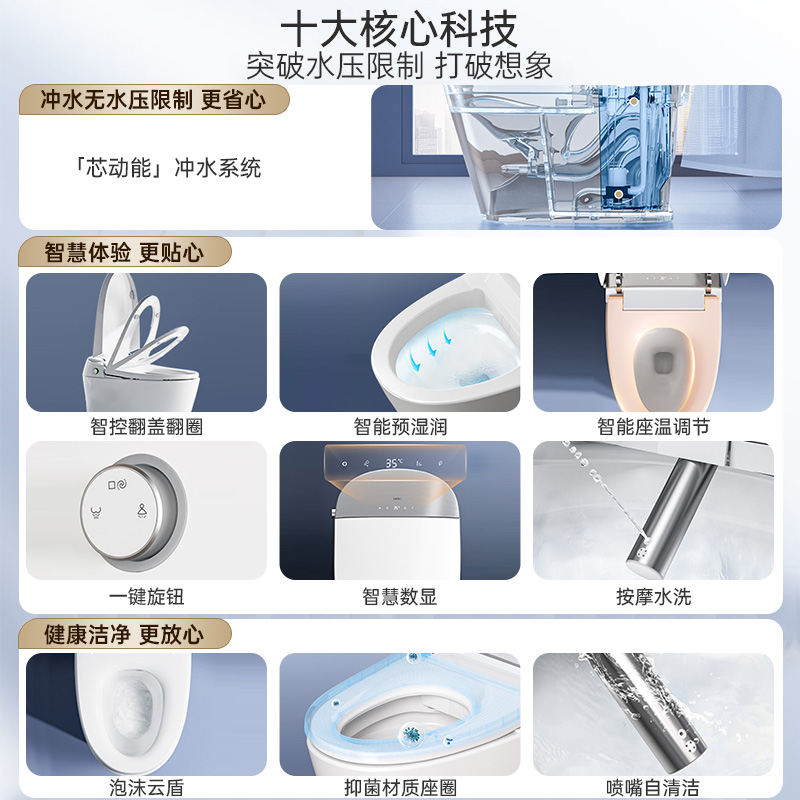 十大核心科技
突破水压限制 打破想象

冲水无水压限制 更省心

「芯动能」冲水系统

智慧体验 更贴心

智控翻盖翻圈

智能预湿润

智能座温调节

一键旋钮

35℃

智慧数显

按摩水洗

健康洁净 更放心

泡沫云盾

抑菌材质座圈

喷嘴自清洁