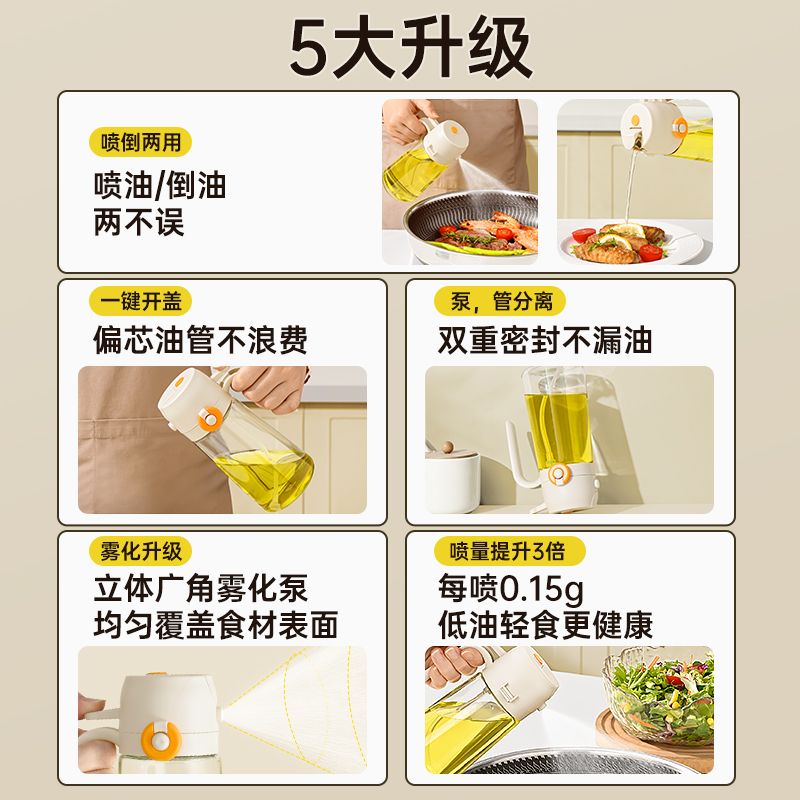 5大升级

喷倒两用

喷油/倒油
两不误

一键开盖

偏芯油管不浪费

泵，管分离

双重密封不漏油

雾化升级

立体广角雾化泵
均匀覆盖食材表面

喷量提升3倍

每喷0.15g
低油轻食更健康