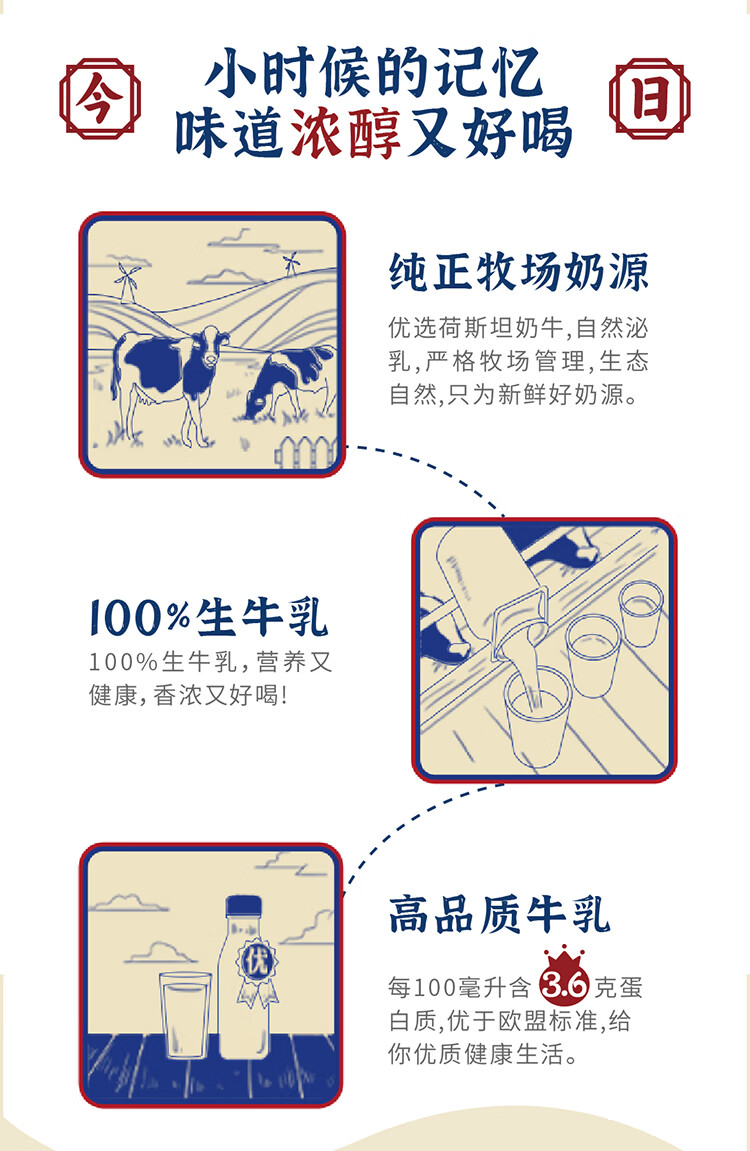 今

小时候的记忆
味道浓醇又好喝

日

纯正牧场奶源

优选荷斯坦奶牛，自然泌乳，严格牧场管理，生态自然，只为新鲜好奶源。

100%生牛乳

100%生牛乳，营养又健康，香浓又好喝！

优

高品质牛乳

每100毫升含3.6克蛋白质，优于欧盟标准，给你优质健康生活。