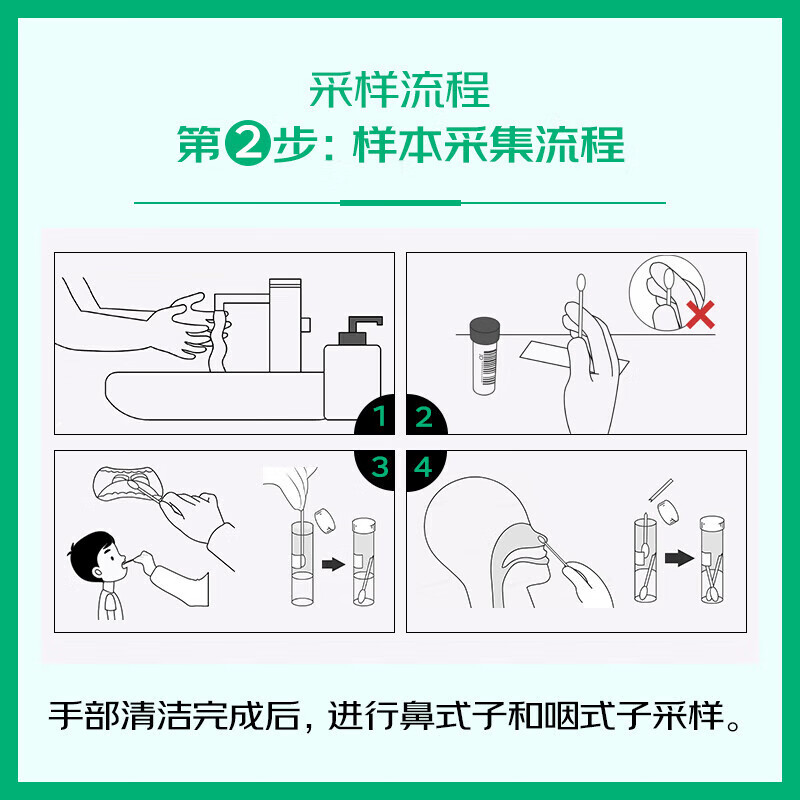 采样流程
第2步：样本采集流程

1 2
3 4

手部清洁完成后，进行鼻式子和咽式子采样。