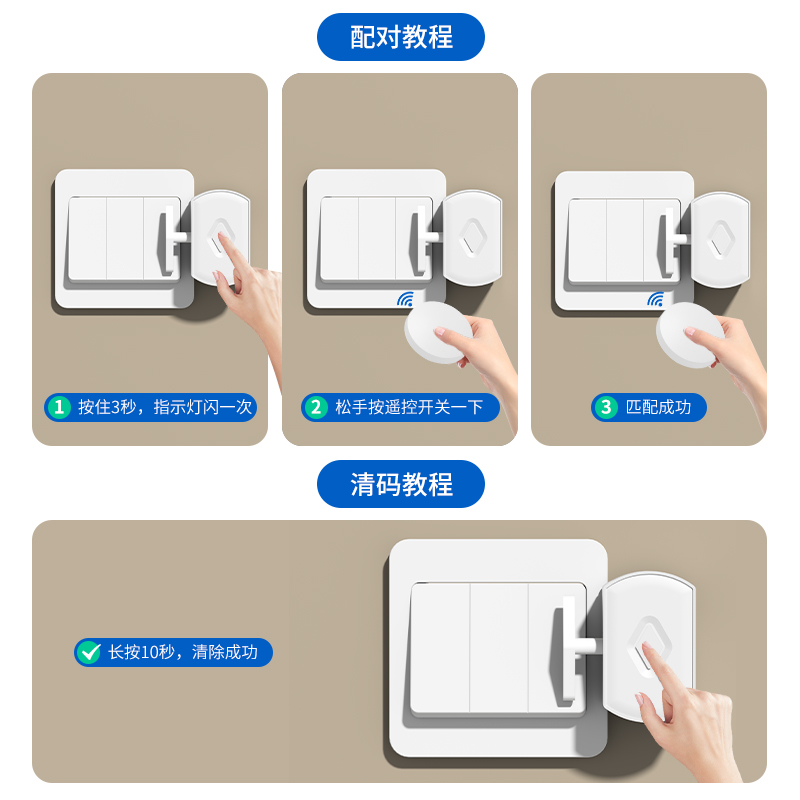 配对教程

1 按住3秒，指示灯闪一次

2 松手按遥控开关一下

3 匹配成功

清码教程

长按10秒，清除成功