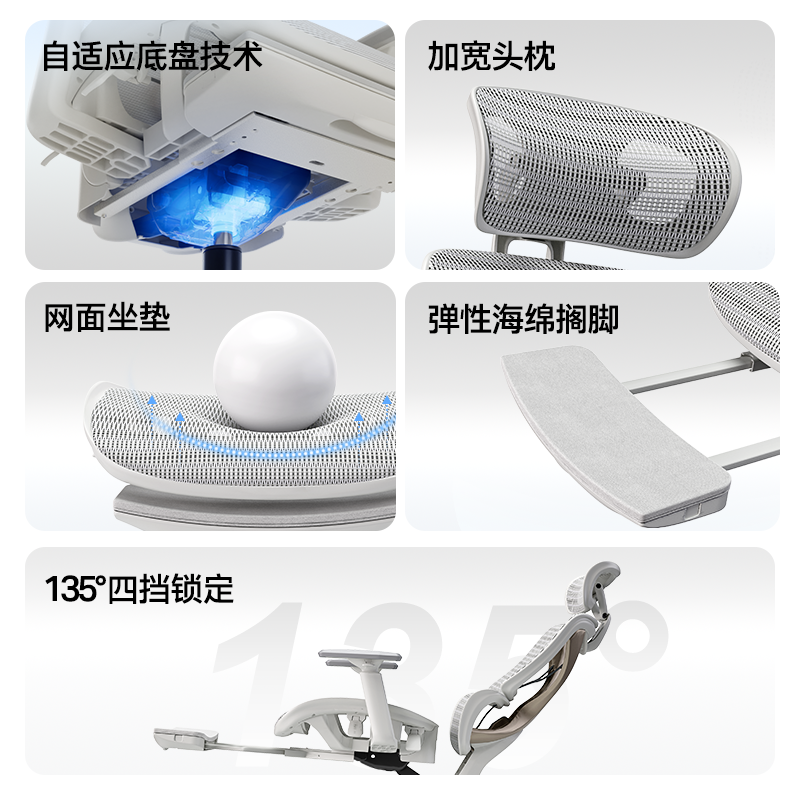 自适应底盘技术

加宽头枕

网面坐垫

弹性海绵搁脚

135°四挡锁定

135°