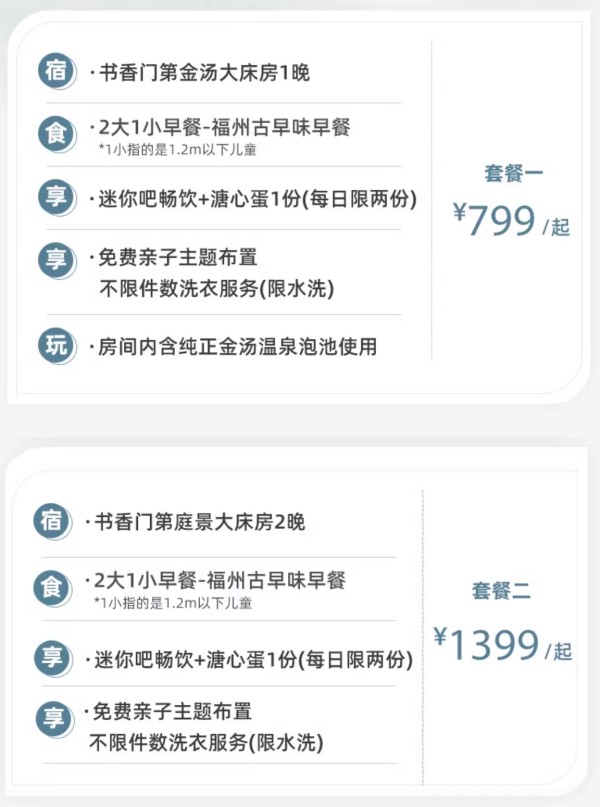 宿 ·书香门第金汤大床房1晚

食 ·2大1小早餐-福州古早味早餐
*1小指的是1.2m以下儿童

享 ·迷你吧畅饮+溏心蛋1份(每日限两份)

享 ·免费亲子主题布置
不限件数洗衣服务(限水洗)

玩 ·房间内含纯正金汤温泉泡池使用

套餐一
¥799/起

宿 ·书香门第庭景大床房2晚

食 ·2大1小早餐-福州古早味早餐
*1小指的是1.2m以下儿童

享 ·迷你吧畅饮+溏心蛋1份(每日限两份)

享 ·免费亲子主题布置
不限件数洗衣服务(限水洗)

套餐二
¥1399/起